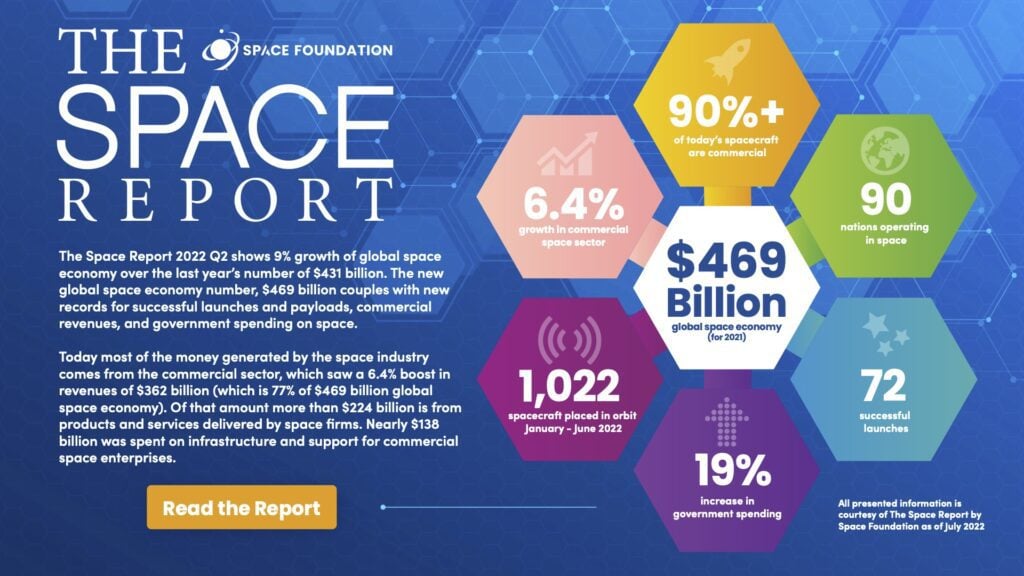 THE SPACE REPORT

SPACE FOUNDATION

The Space Report 2022 Q2 shows 9% growth of global space economy over the last year's number of $431 billion. The new global space economy number, $469 billion couples with new records for successful launches and payloads, commercial revenues, and government spending on space.

Today most of the money generated by the space industry comes from the commercial sector, which saw a 6.4% boost in revenues of $362 billion (which is 77% of $469 billion global space economy). Of that amount more than $224 billion is from products and services delivered by space firms. Nearly $138 billion was spent on infrastructure and support for commercial space enterprises.

Read the Report

90%+
of today's spacecraft are commercial

6.4%
growth in commercial space sector

90
nations operating in space

$469 Billion
global space economy (for 2021)

1,022
spacecraft placed in orbit January - June 2022

72
successful launches

19%
increase in government spending

All presented information is courtesy of The Space Report by Space Foundation as of July 2022